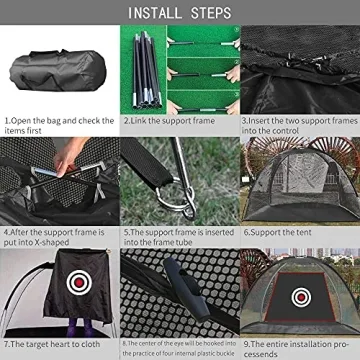 INSTALL STEPS

1.Open the bag and check the items first

2.Link the support frame

3.Insert the two support frames into the control

4.After the support frame is put into X-shaped

5.The support frame is inserted into the frame tube

6.Support the tent

7.The target heart to cloth

8.The center of the eye will be hooked into the practice of four internal plastic buckle

9.The entire installation processends