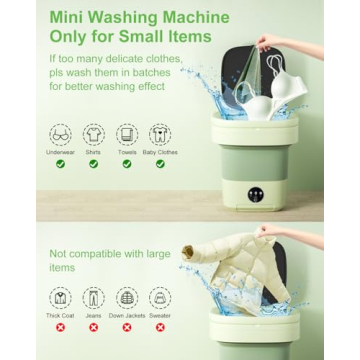 Mini Washing Machine Only for Small Items

If too many delicate clothes, pls wash them in batches for better washing effect

Underwear
Shirts
Towels
Baby Clothes

Not compatible with large items

Thick Coat
Jeans
Down Jackets
Sweater