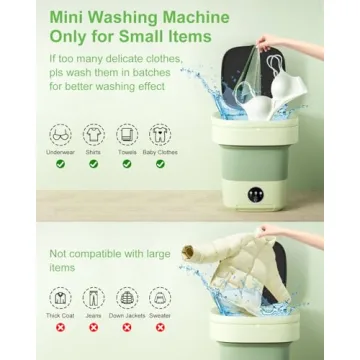 Mini Washing Machine Only for Small Items

If too many delicate clothes, pls wash them in batches for better washing effect

Underwear Shirts Towels Baby Clothes

Not compatible with large items

Thick Coat Jeans Down Jackets Sweater