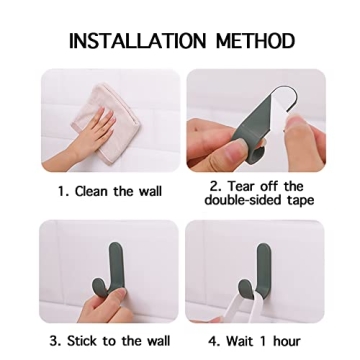 INSTALLATION METHOD

1. Clean the wall

2. Tear off the double-sided tape

3. Stick to the wall

4. Wait 1 hour