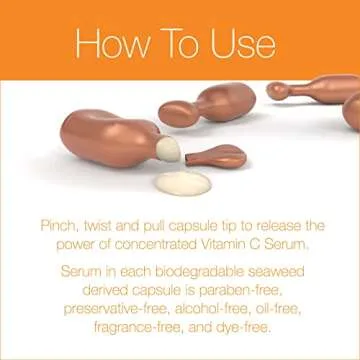 How To Use

Pinch, twist and pull capsule tip to release the power of concentrated Vitamin C Serum.

Serum in each biodegradable seaweed derived capsule is paraben-free, preservative-free, alcohol-free, oil-free, fragrance-free, and dye-free.