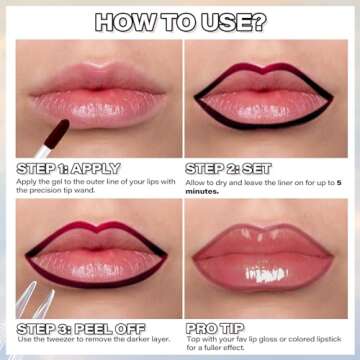 HOW TO USE?

STEP 1: APPLY
Apply the gel to the outer line of your lips with the precision tip wand.

STEP 2: SET
Allow to dry and leave the liner on for up to 5 minutes.

STEP 3: PEEL OFF
Use the tweezer to remove the darker layer.

PRO TIP
Top with your fav lip gloss or colored lipstick for a fuller effect.