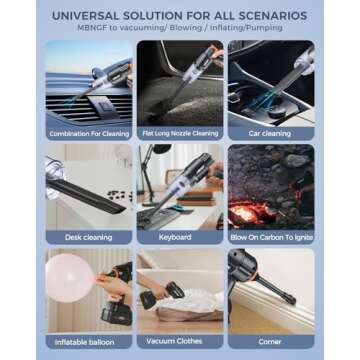 UNIVERSAL SOLUTION FOR ALL SCENARIOS
MBNGF to vacuuming/ Blowing / Inflating/Pumping

Combination For Cleaning

Flat Long Nozzle Cleaning

Car cleaning

Desk cleaning

Keyboard

Blow On Carbon To Ignite

Inflatable balloon

Vacuum Clothes

Corner