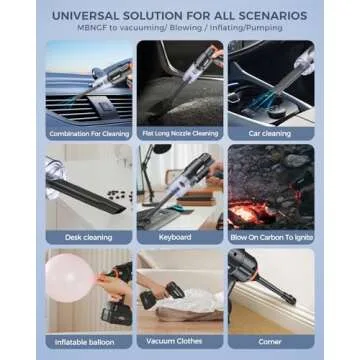 UNIVERSAL SOLUTION FOR ALL SCENARIOS
MBNCF to vacuuming/ Blowing / Inflating/Pumping

Combination For Cleaning

Flat Long Nozzle Cleaning

Car cleaning

Desk cleaning

Keyboard

Blow On Carbon To Ignite

Inflatable balloon

Vacuum Clothes

Corner