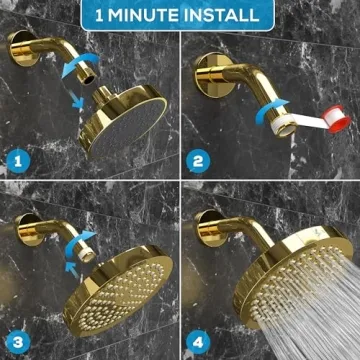 1 MINUTE INSTALL

1

2

3

4