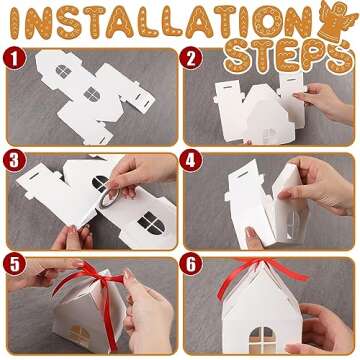 INSTALLATION STEPS

1

2

3

4

5

6