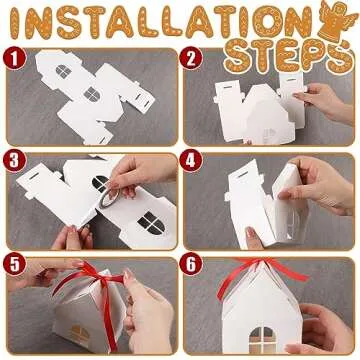 INSTALLATION STEPS

1

2

3

4

5

6