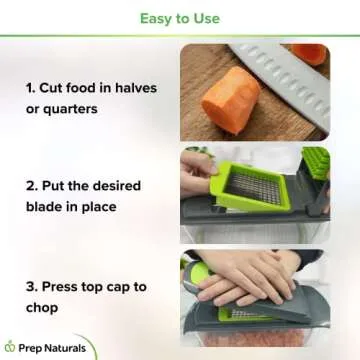 Easy to Use

1. Cut food in halves or quarters

2. Put the desired blade in place

3. Press top cap to chop

Prep Naturals