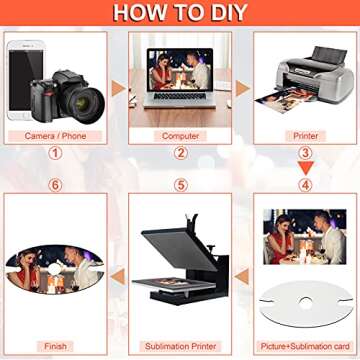 HOW TO DIY

Camera / Phone

①

Computer

②

Printer

③

④

Picture+Sublimation card

⑤

Sublimation Printer

⑥

Finish