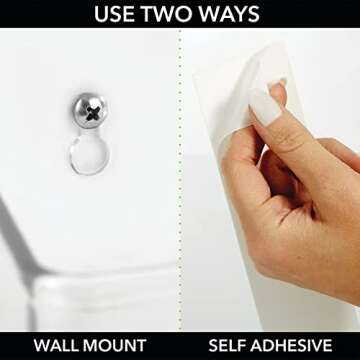 USE TWO WAYS

WALL MOUNT

SELF ADHESIVE