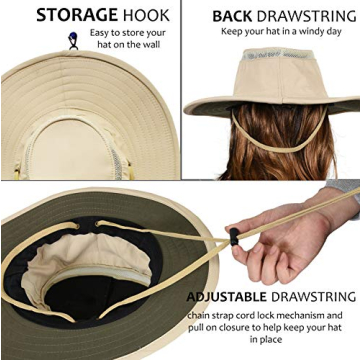 STORAGE HOOK
Easy to store your hat on the wall

BACK DRAWSTRING
Keep your hat in a windy day

ADJUSTABLE DRAWSTRING
chain strap cord lock mechanism and pull on closure to help keep your hat in place