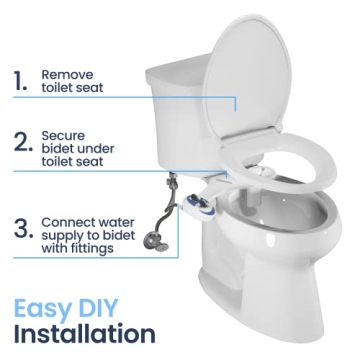 1. Remove toilet seat

2. Secure bidet under toilet seat

3. Connect water supply to bidet with fittings

Easy DIY
Installation