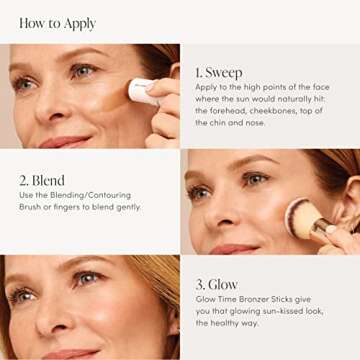 How to Apply

1. Sweep
Apply to the high points of the face where the sun would naturally hit: the forehead, cheekbones, top of the chin and nose.

2. Blend
Use the Blending/Contouring Brush or fingers to blend gently.

3. Glow
Glow Time Bronzer Sticks give you that glowing sun-kissed look, the healthy way.