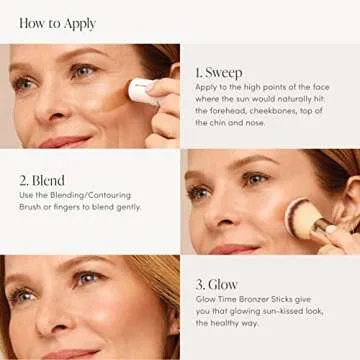 How to Apply

1. Sweep
Apply to the high points of the face where the sun would naturally hit: the forehead, cheekbones, top of the chin and nose.

2. Blend
Use the Blending/Contouring Brush or fingers to blend gently.

3. Glow
Glow Time Bronzer Sticks give you that glowing sun-kissed look, the healthy way.