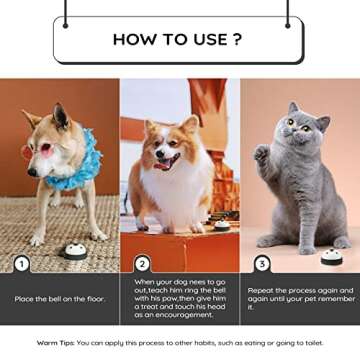 HOW TO USE ?

1

Place the bell on the floor.

2

When your dog nees to go out,teach him ring the bell with his paw,then give him a treat and touch his head as an encouragement.

3

Repeat the process again and again until your pet remember it.

Warm Tips: You can apply this process to other habits, such as eating or going to toilet.