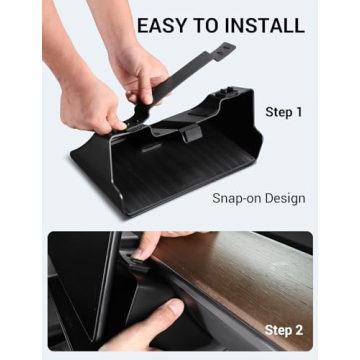 EASY TO INSTALL

Step 1

Snap-on Design

Step 2