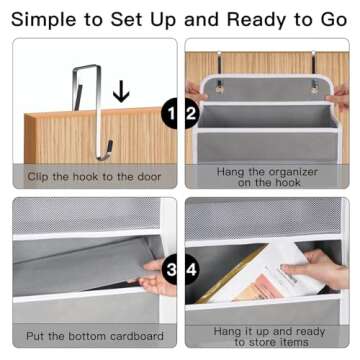 Simple to Set Up and Ready to Go

1

Clip the hook to the door

2

Hang the organizer on the hook

3

Put the bottom cardboard

4

Hang it up and ready to store items