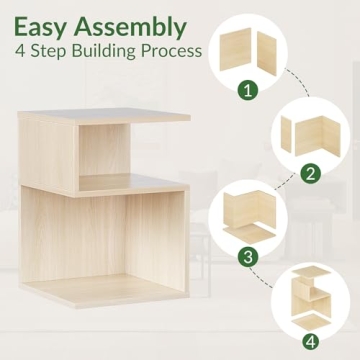 Easy Assembly
4 Step Building Process

1

2

3

4