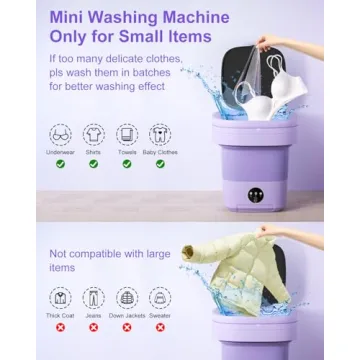 Mini Washing Machine Only for Small Items

If too many delicate clothes, pls wash them in batches for better washing effect

Underwear
Shirts
Towels
Baby Clothes

Not compatible with large items

Thick Coat
Jeans
Down Jackets
Sweater