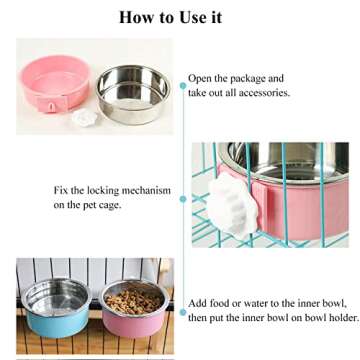 How to Use it

Open the package and take out all accessories.

Fix the locking mechanism on the pet cage.

Add food or water to the inner bowl, then put the inner bowl on bowl holder.