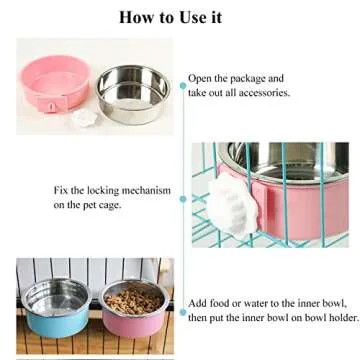 How to Use it

Open the package and take out all accessories.

Fix the locking mechanism on the pet cage.

Add food or water to the inner bowl, then put the inner bowl on bowl holder.