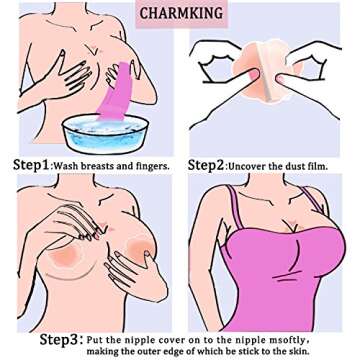 CHARMKING

Step1:Wash breasts and fingers.

Step2:Uncover the dust film.

Step3: Put the nipple cover on to the nipple msoftly, making the outer edge of which be stick to the skin.