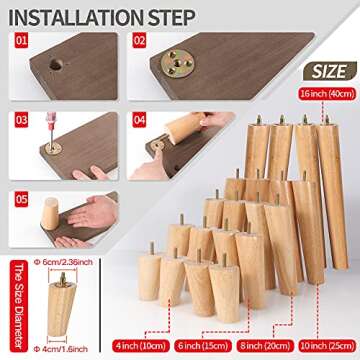 INSTALLATION STEP

01

02

03

04

05

SIZE

16 inch (40cm)

The Size Diameter

Φ 6cm/2.36inch

Φ 4cm/1.6inch

4 inch (10cm)

6 inch (15cm)

8 inch (20cm)

10 inch (25cm)