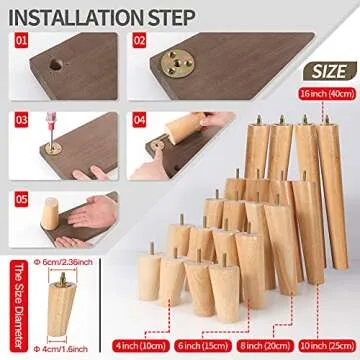 INSTALLATION STEP

01

02

03

04

05

SIZE

16 inch (40cm)

The Size Diameter

Φ 6cm/2.36inch

Φ 4cm/1.6inch

4 inch (10cm)

6 inch (15cm)

8 inch (20cm)

10 inch (25cm)