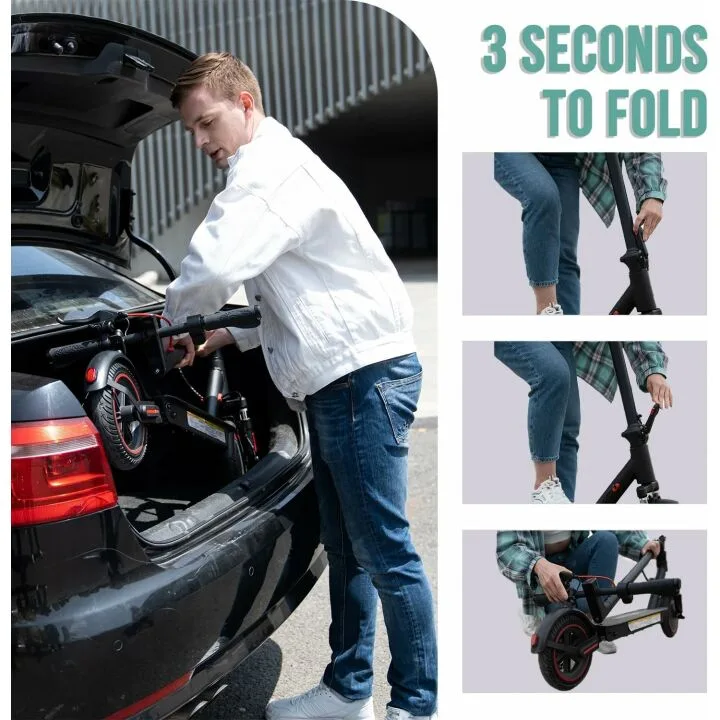 3 SECONDS TO FOLD