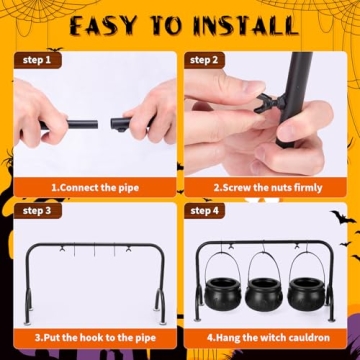 EASY TO INSTALL

step 1

1.Connect the pipe

step 2

2.Screw the nuts firmly

step 3

3.Put the hook to the pipe

step 4

4.Hang the witch cauldron