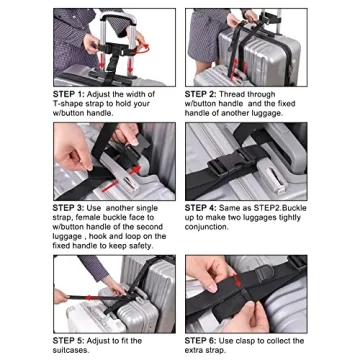 STEP 1: Adjust the width of T-shape strap to hold your w/button handle.

STEP 2: Thread through w/button handle and the fixed handle of another luggage.

STEP 3: Use another single strap, female buckle face to w/button handle of the second luggage , hook and loop on the fixed handle to keep safety.

STEP 4: Same as STEP2.Buckle up to make two luggages tightly conjunction.

STEP 5: Adjust to fit the suitcases.

STEP 6: Use clasp to collect the extra strap.