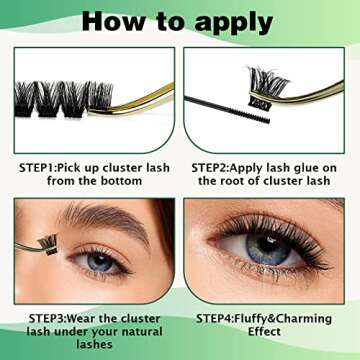 How to apply

STEP1:Pick up cluster lash from the bottom

STEP2:Apply lash glue on the root of cluster lash

STEP3:Wear the cluster lash under your natural lashes

STEP4:Fluffy&Charming Effect