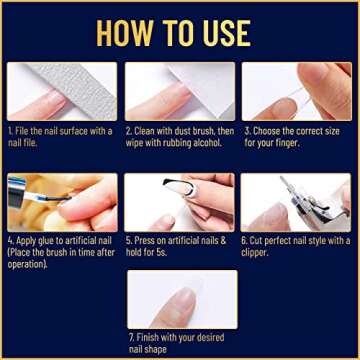 HOW TO USE

1. File the nail surface with a nail file.

2. Clean with dust brush, then wipe with rubbing alcohol.

3. Choose the correct size for your finger.

4. Apply glue to artificial nail (Place the brush in time after operation).

5. Press on artificial nails & hold for 5s.

6. Cut perfect nail style with a clipper.

7. Finish with your desired nail shape