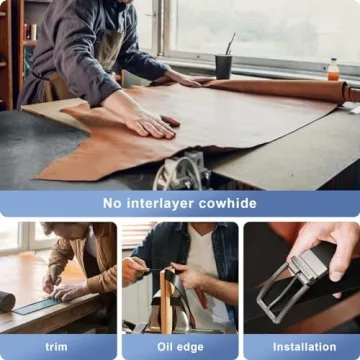 No interlayer cowhide

trim

Oil edge

Installation