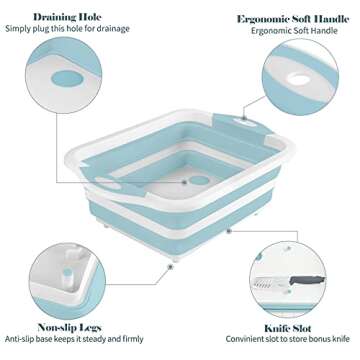 Draining Hole
Simply plug this hole for drainage

Ergonomic Soft Handle
Ergonomic Soft Handle

Non-slip Legs
Anti-slip base keeps it steady and firmly

Knife Slot
Convinient slot to store bonus knife