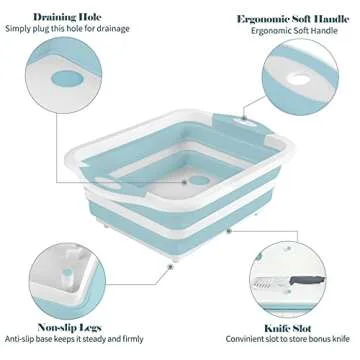 Draining Hole
Simply plug this hole for drainage

Ergonomic Soft Handle
Ergonomic Soft Handle

Non-slip Legs
Anti-slip base keeps it steady and firmly

Knife Slot
Convinient slot to store bonus knife