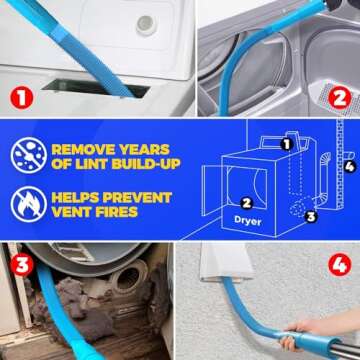 1

2

REMOVE YEARS OF LINT BUILD-UP

HELPS PREVENT VENT FIRES

1

4

2

Dryer

3

3

4