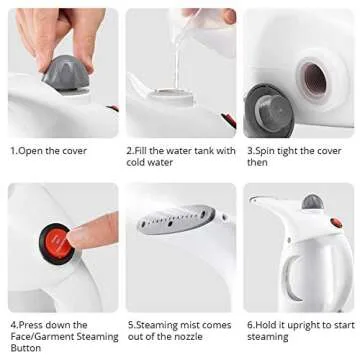 1.Open the cover

2.Fill the water tank with cold water

3.Spin tight the cover then

4.Press down the Face/Garment Steaming Button

5.Steaming mist comes out of the nozzle

6.Hold it upright to start steaming