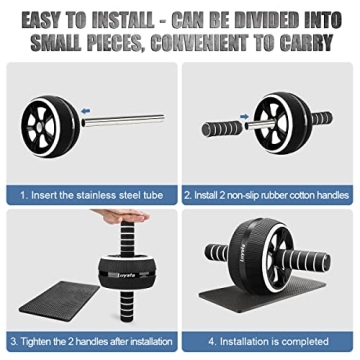 EASY TO INSTALL - CAN BE DIVIDED INTO SMALL PIECES, CONVENIENT TO CARRY

1. Insert the stainless steel tube

2. Install 2 non-slip rubber cotton handles

Luyata

3. Tighten the 2 handles after installation

Luyata

4. Installation is completed