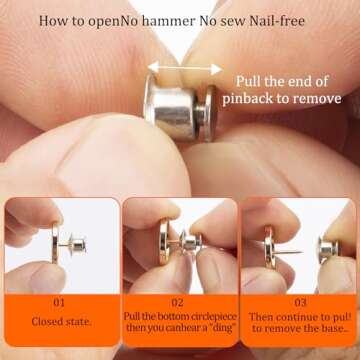 How to openNo hammer No sew Nail-free

Pull the end of pinback to remove

01
Closed state.

02
Pull the bottom circlepiece then you canhear a "ding"

03
Then continue to pull to remove the base..