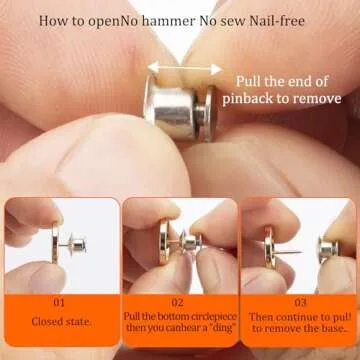 How to openNo hammer No sew Nail-free

Pull the end of pinback to remove

01
Closed state.

02
Pull the bottom circlepiece then you canhear a "ding"

03
Then continue to pull to remove the base..