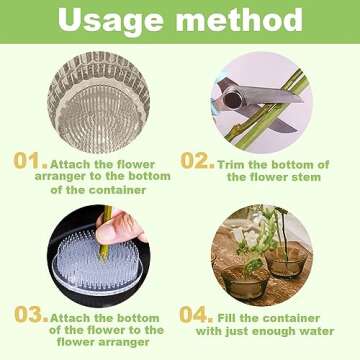 Usage method

01. Attach the flower arranger to the bottom of the container

02. Trim the bottom of the flower stem

03. Attach the bottom of the flower to the flower arranger

04. Fill the container with just enough water