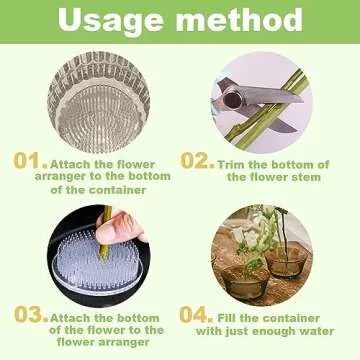 Usage method

01. Attach the flower arranger to the bottom of the container

02. Trim the bottom of the flower stem

03. Attach the bottom of the flower to the flower arranger

04. Fill the container with just enough water