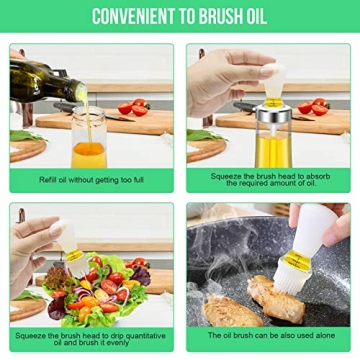 CONVENIENT TO BRUSH OIL

Refill oil without getting too full

Squeeze the brush head to absorb the required amount of oil.

Squeeze the brush head to drip quantitative oil and brush it evenly

The oil brush can be also used alone