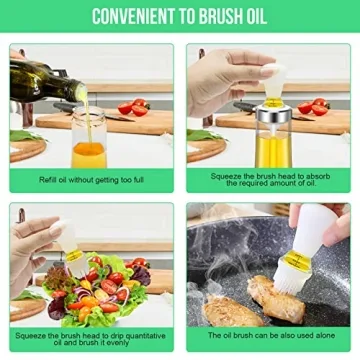 CONVENIENT TO BRUSH OIL

Refill oil without getting too full

Squeeze the brush head to absorb the required amount of oil.

Squeeze the brush head to drip quantitative oil and brush it evenly

The oil brush can be also used alone