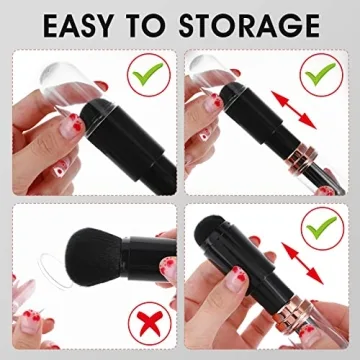 EASY TO STORAGE