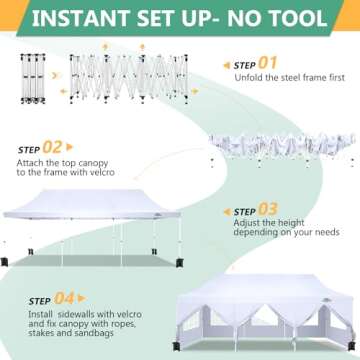 INSTANT SET UP- NO TOOL

STEP 01
Unfold the steel frame first

STEP 02
Attach the top canopy to the frame with velcro

STEP 03
Adjust the height depending on your needs

STEP 04
Install sidewalls with velcro and fix canopy with ropes, stakes and sandbags