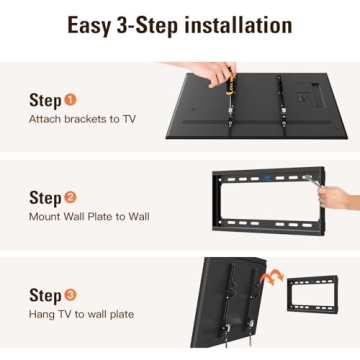 Easy 3-Step installation

Step 1
Attach brackets to TV

Step 2
Mount Wall Plate to Wall

Step 3
Hang TV to wall plate