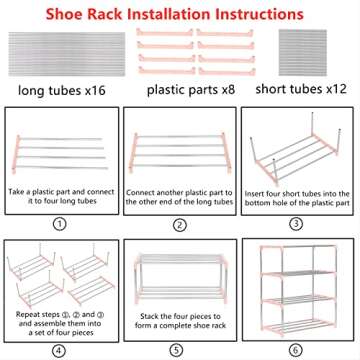 Shoe Rack Installation Instructions

long tubes x16

plastic parts x8

short tubes x12

Take a plastic part and connect it to four long tubes

①

Connect another plastic part to the other end of the long tubes

②

Insert four short tubes into the bottom hole of the plastic part

③

Repeat steps ①, ② and ③ and assemble them into a set of four pieces

④

Stack the four pieces to form a complete shoe rack

⑤

⑥