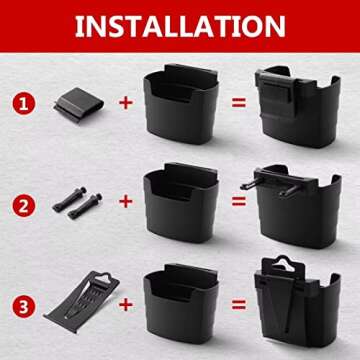 INSTALLATION

1 + =

2 + =

3 + =